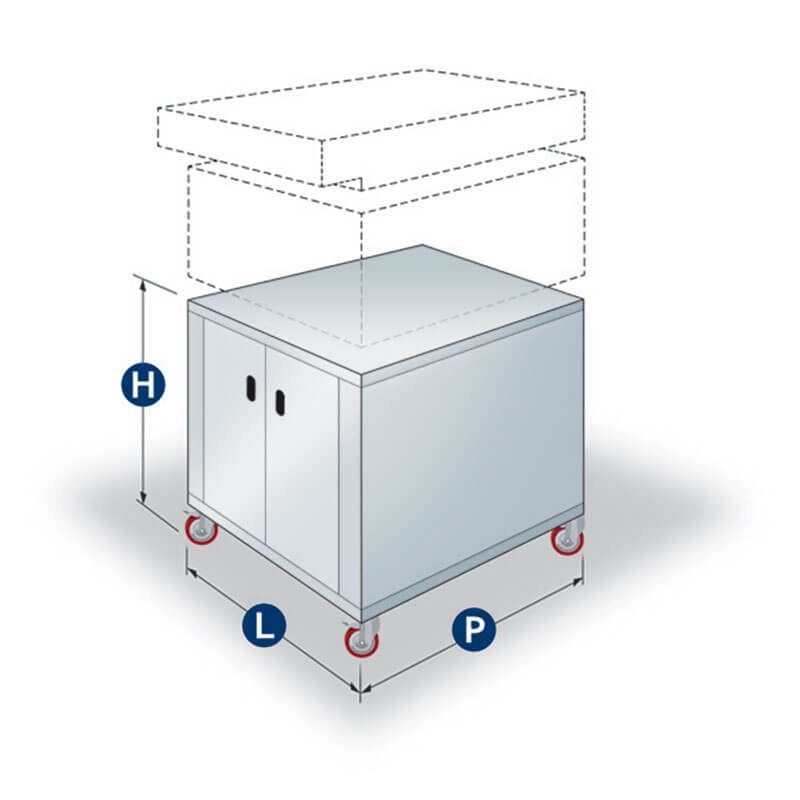 H
L
P