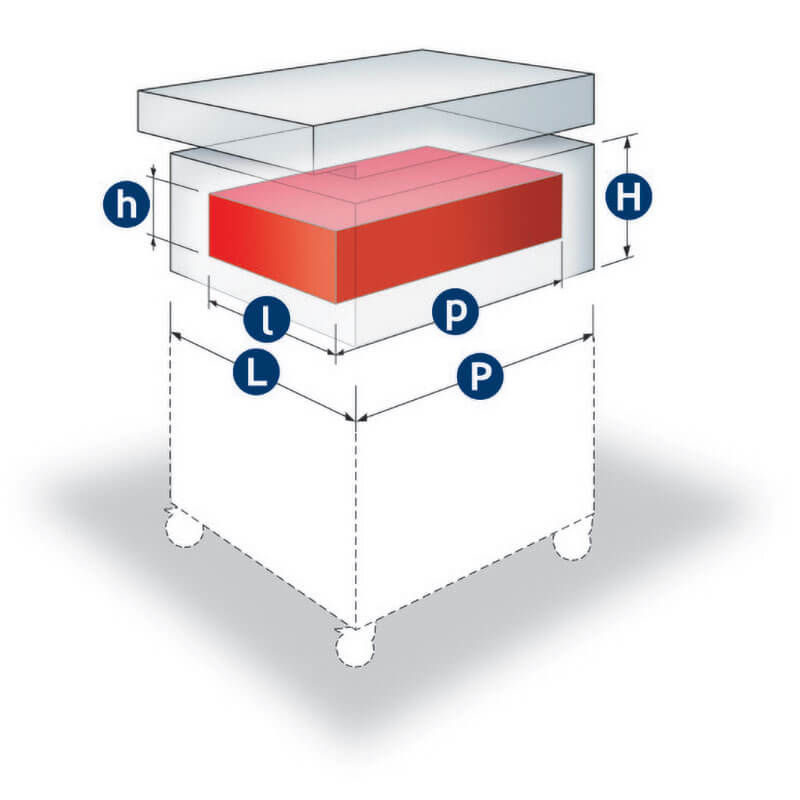 h
H
l
p
L
P