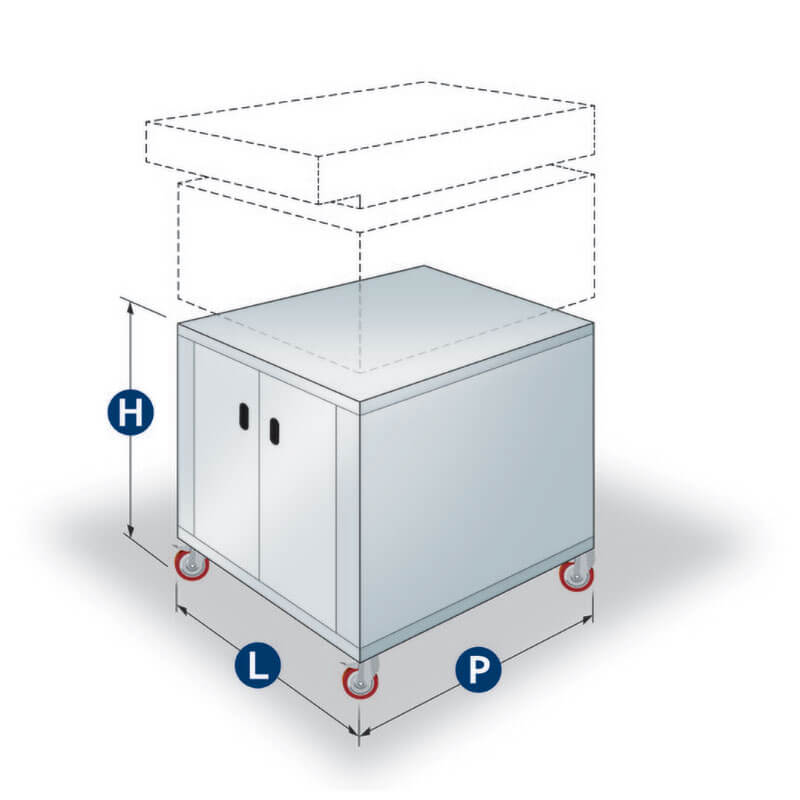 H

L

P