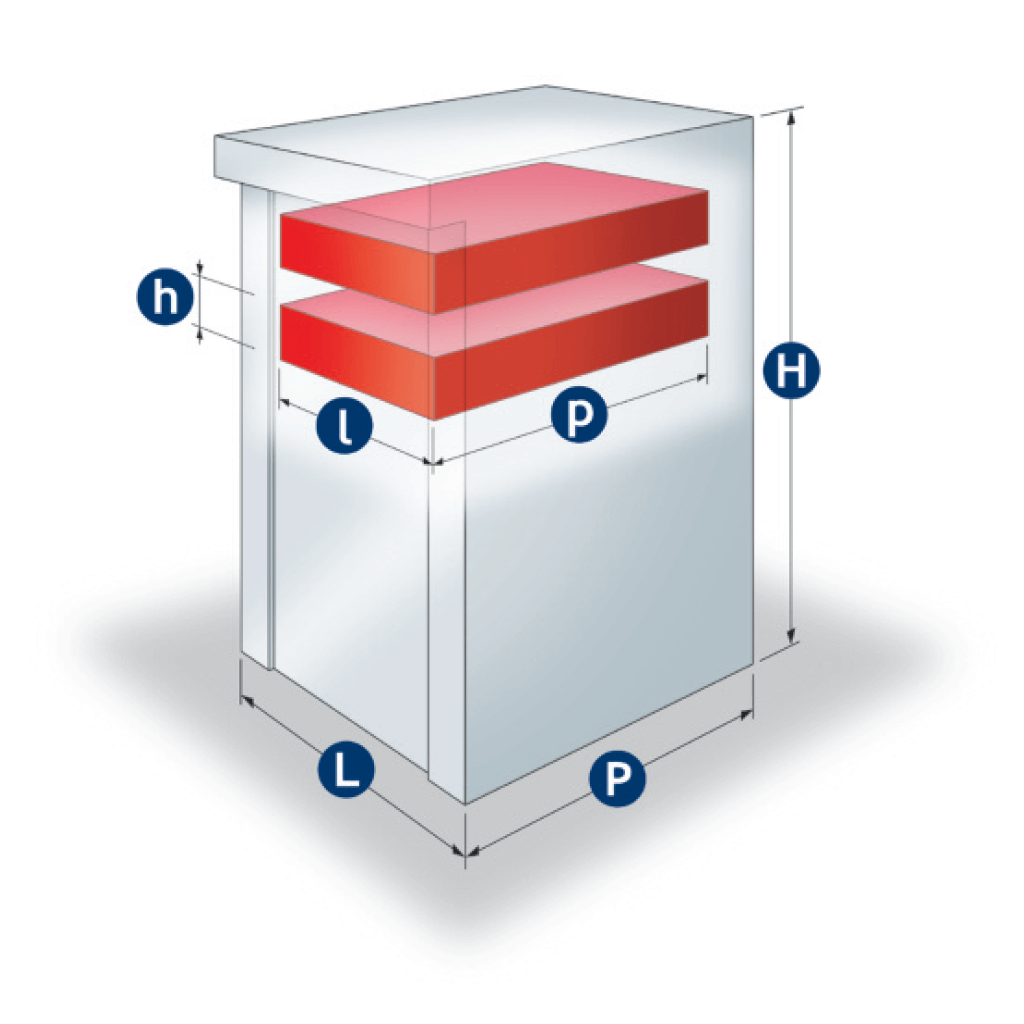 h

l

p

H

L

P