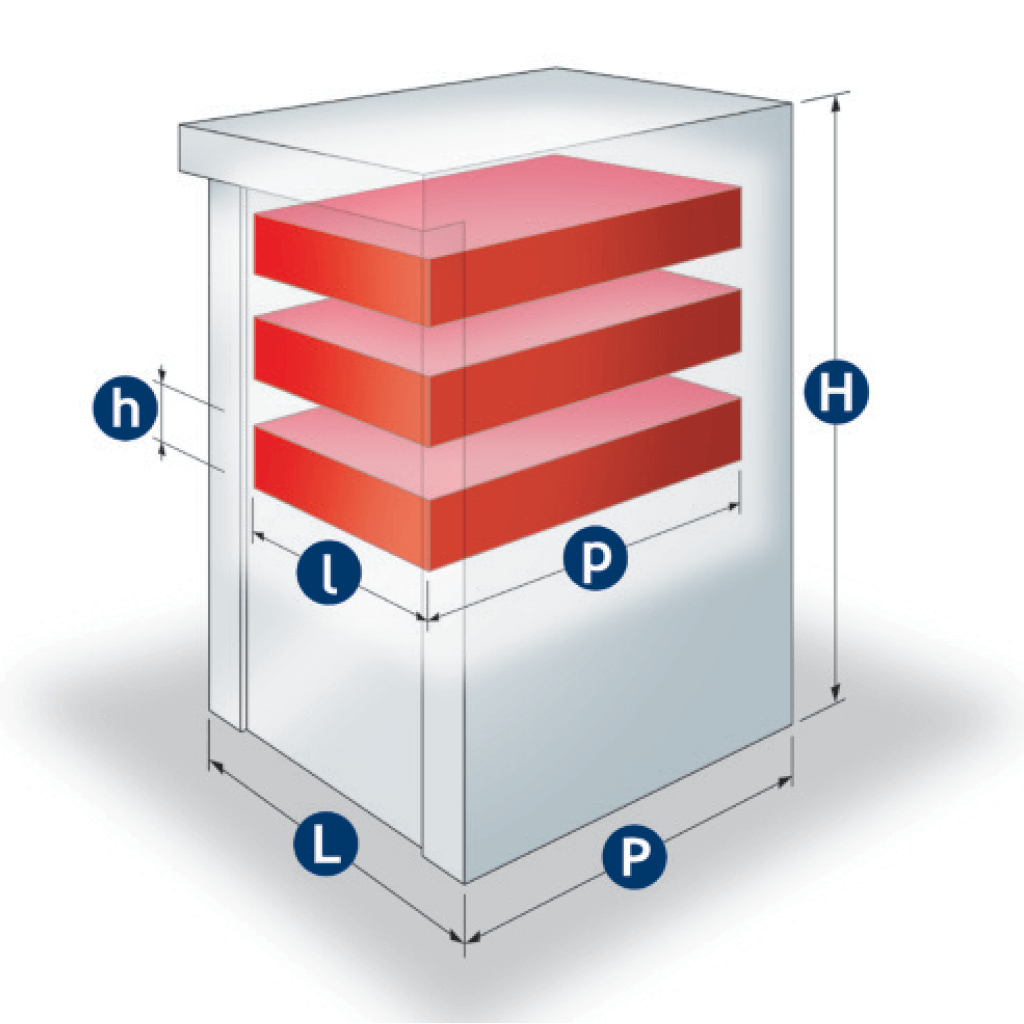 h
H
l
p
L
P