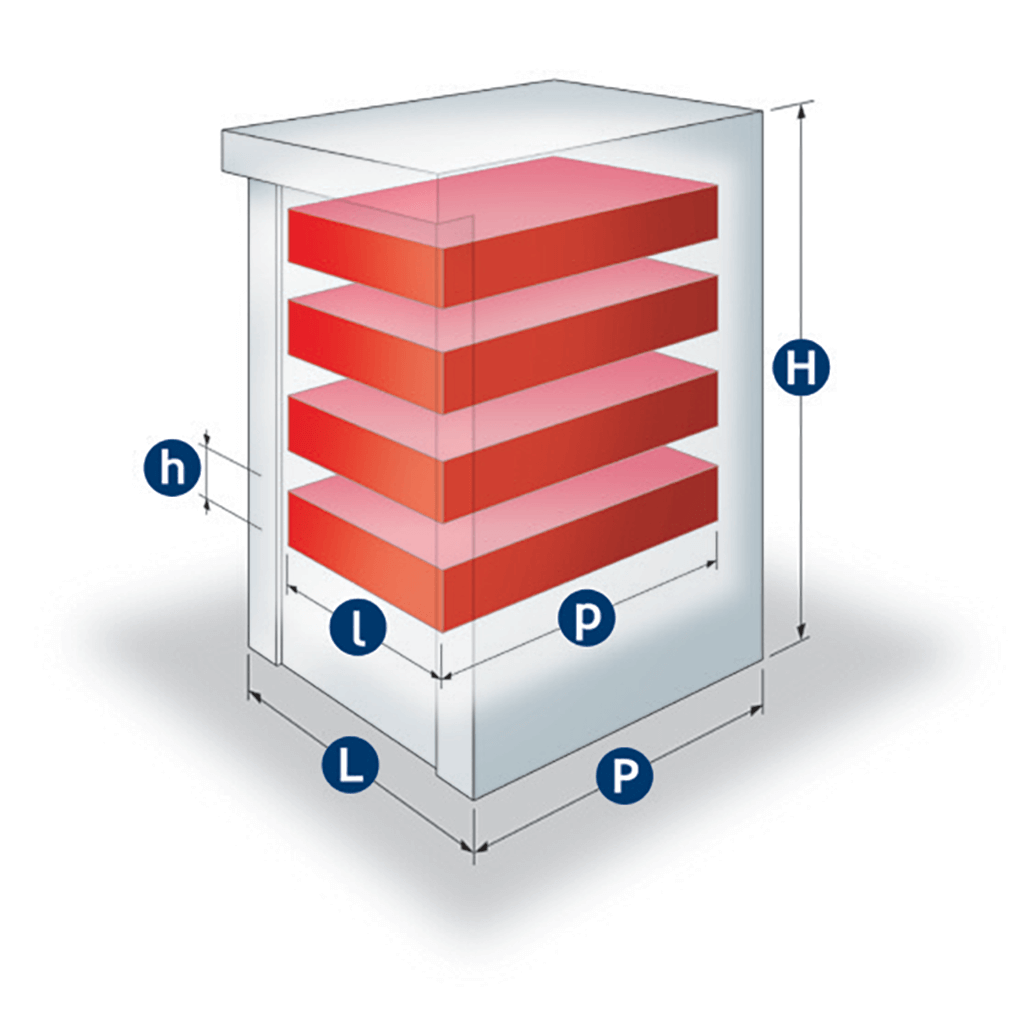 H
h
l
p
L
P