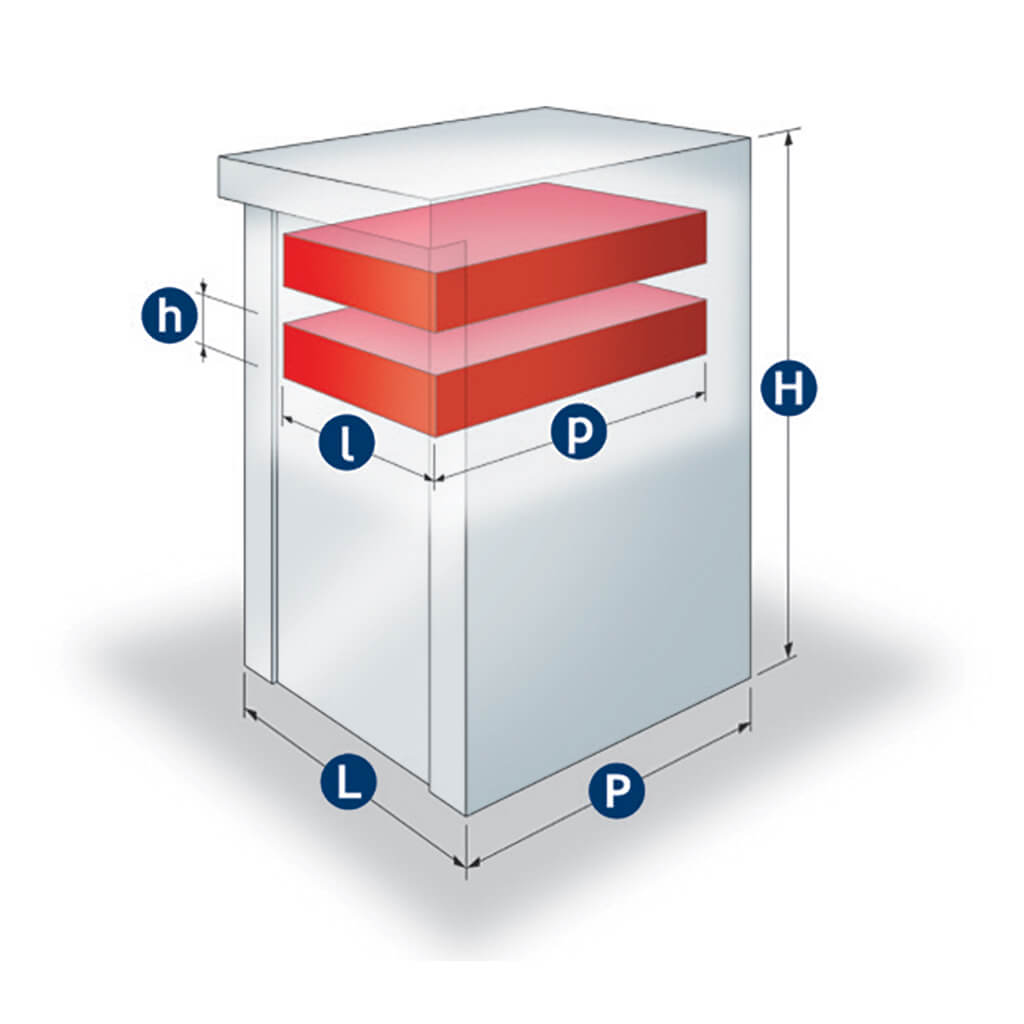 h
H
l
p
L
P